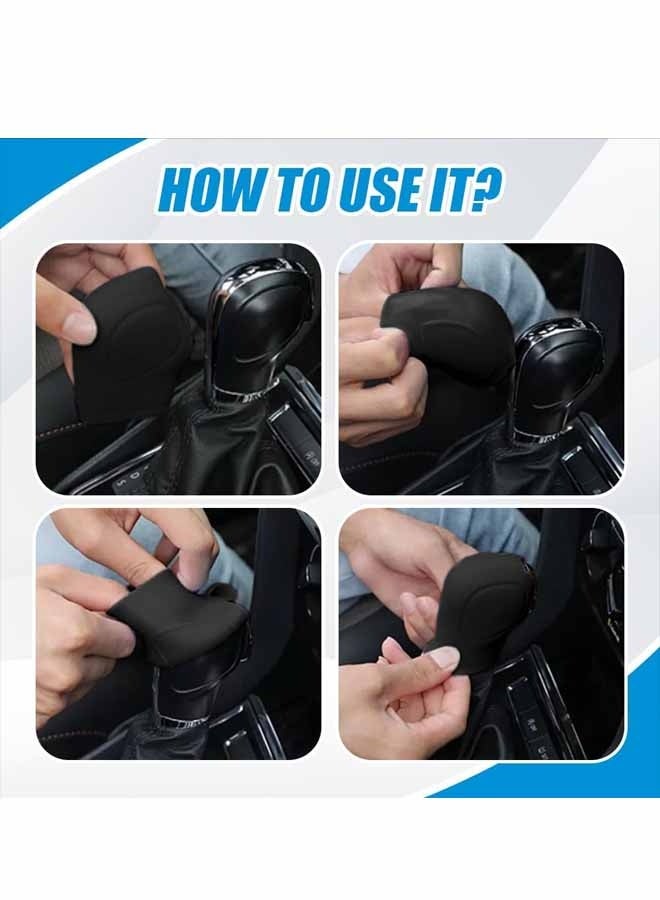 HOW TO USE IT?